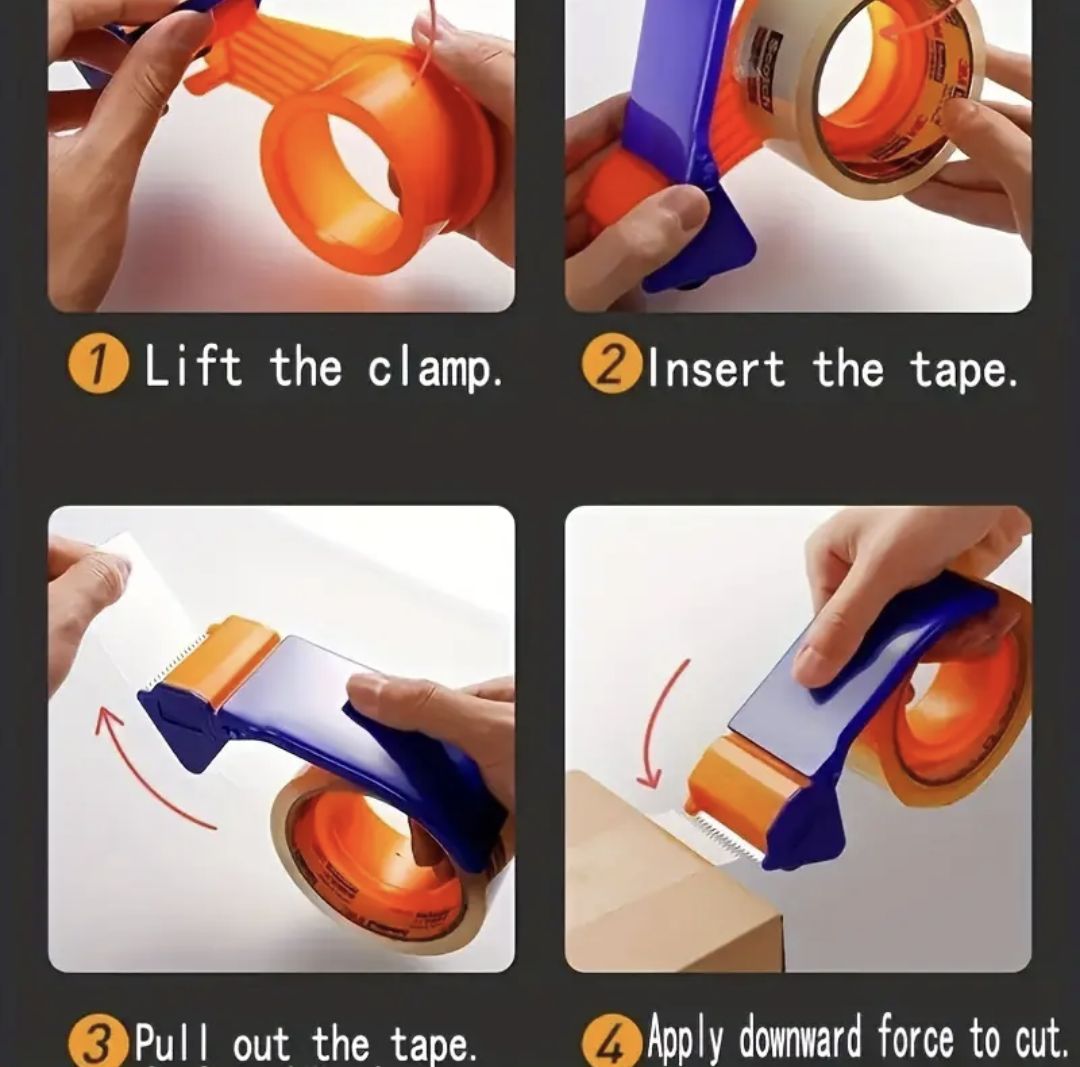 1 Lift the clamp.

2 Insert the tape.

3 Pull out the tape.

4 Apply downward force to cut.